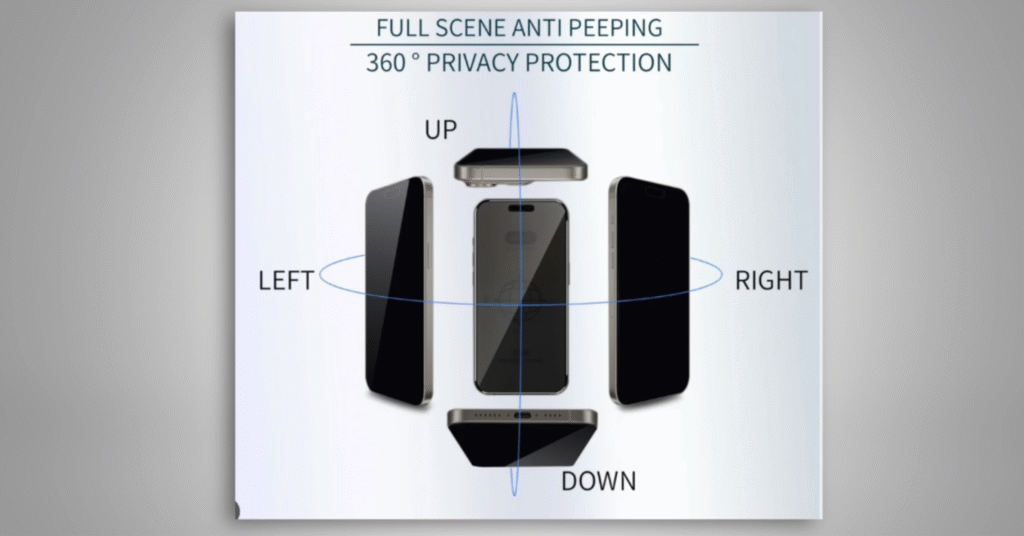 FULL SCENE ANTI PEEPING
360 ° PRIVACY PROTECTION

UP

LEFT

RIGHT

DOWN